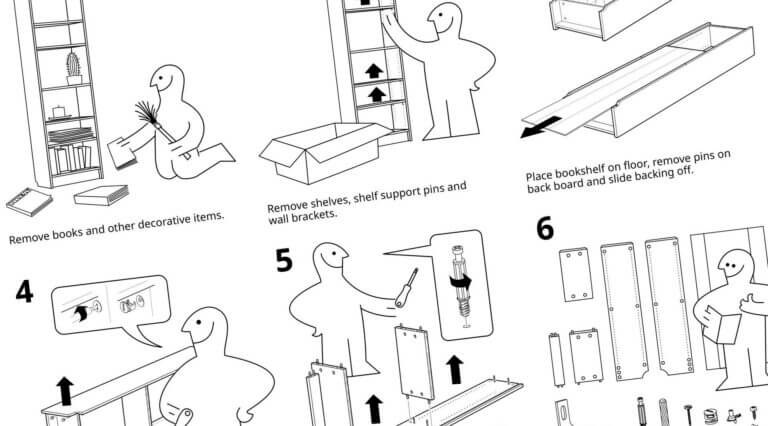 Remove books and other decorative items.

Remove shelves, shelf support pins and wall brackets.

Place bookshelf on floor, remove pins on back board and slide backing off.

4

5

6